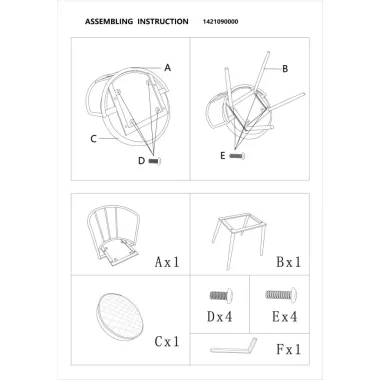 ASSEMBLING INSTRUCTION 1421090000

A

C

D

B

E

Ax1

Bx1

Cx1

Dx4

Ex4

Fx1